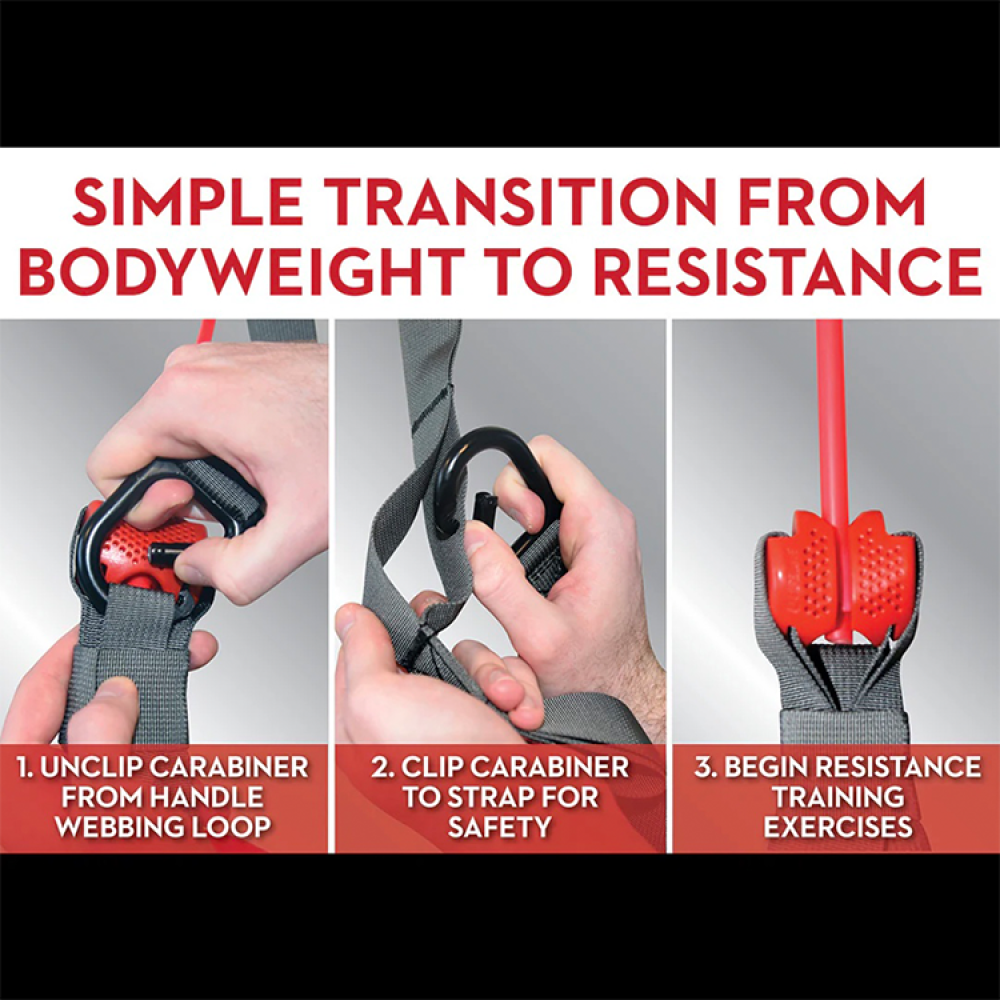 SIMPLE TRANSITION FROM BODYWEIGHT TO RESISTANCE

1. UNCLIP CARABINER FROM HANDLE WEBBING LOOP

2. CLIP CARABINER TO STRAP FOR SAFETY

3. BEGIN RESISTANCE TRAINING EXERCISES